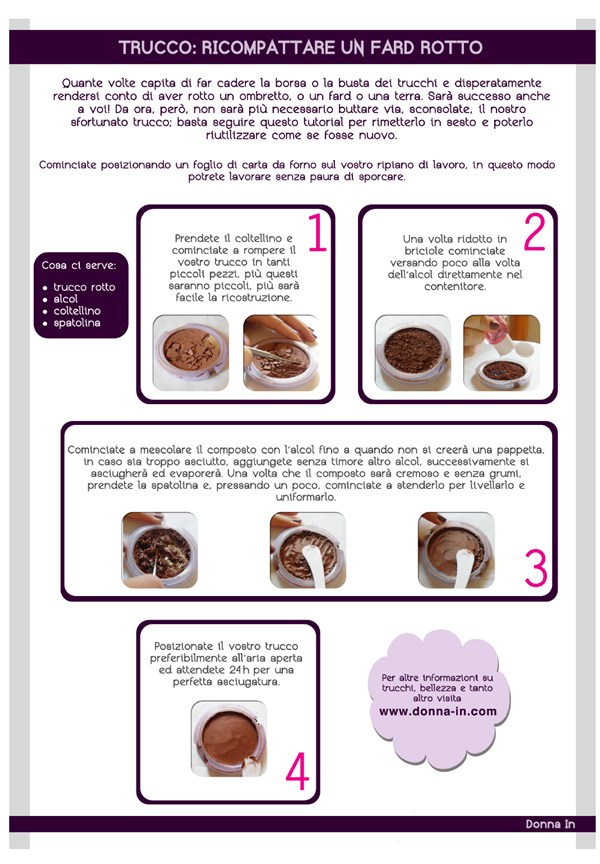 TRUCCO: RICOMPATTARE UN FARD ROTTO

Quante volte capita di far cadere la borsa o la busta dei trucchi e disperatamente rendersi conto di aver rotto un ombretto, o un fard o una terra. Sarà successo anche a voi! Da ora, però, non sarà più necessario buttare via, sconsolate, il nostro sfortunato trucco; basta seguire questo tutorial per rimetterlo in sesto e poterlo riutilizzare come se fosse nuovo.

Cominciate posizionando un foglio di carta da forno sul vostro ripiano di lavoro, in questo modo potrete lavorare senza paura di sporcare.

Cosa ci serve:
- trucco rotto
- alcol
- coltellino
- spatolina

1
Prendete il coltellino e cominciate a rompere il vostro trucco in tanti piccoli pezzi, più questi saranno piccoli, più sarà facile la ricostruzione.

2
Una volta ridotto in briciole cominciate versando poco alla volta dell'alcol direttamente nel contenitore.

Cominciate a mescolare il composto con l'alcol fino a quando non si creerà una pappetta, in caso sia troppo asciutto, aggiungete senza timore altro alcol, successivamente si asciugherà ed evaporerà. Una volta che il composto sarà cremoso e senza grumi, prendete la spatolina e, pressando un poco, cominciate a stenderlo per livellarlo e uniformarlo.
3

Posizionate il vostro trucco preferibilmente all'aria aperta ed attendete 24h per una perfetta asciugatura.
4

Per altre informazioni su trucchi, bellezza e tanto altro visita
www.donna-in.com

Donna In